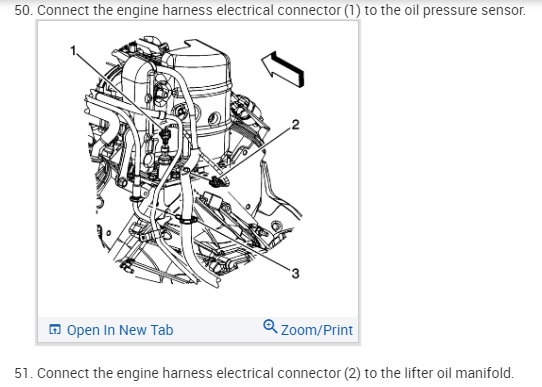 50. Connect the engine harness electrical connector (1) to the oil pressure sensor.

1

2

3

Open In New Tab

Zoom/Print

51. Connect the engine harness electrical connector (2) to the lifter oil manifold.