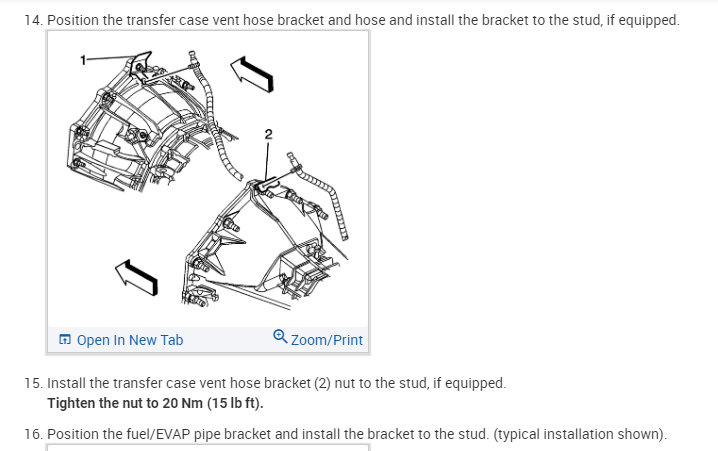 14. Position the transfer case vent hose bracket and hose and install the bracket to the stud, if equipped.

1

2

Open In New Tab

Zoom/Print

15. Install the transfer case vent hose bracket (2) nut to the stud, if equipped.

Tighten the nut to 20 Nm (15 lb ft).

16. Position the fuel/EVAP pipe bracket and install the bracket to the stud. (typical installation shown).