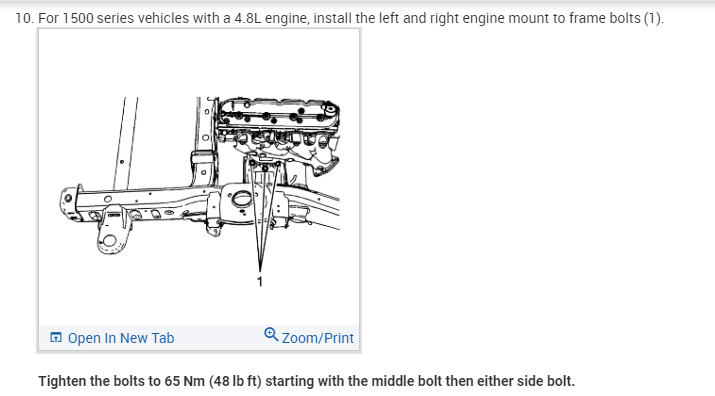 10. For 1500 series vehicles with a 4.8L engine, install the left and right engine mount to frame bolts (1).

1

Open In New Tab

Zoom/Print

Tighten the bolts to 65 Nm (48 lb ft) starting with the middle bolt then either side bolt.