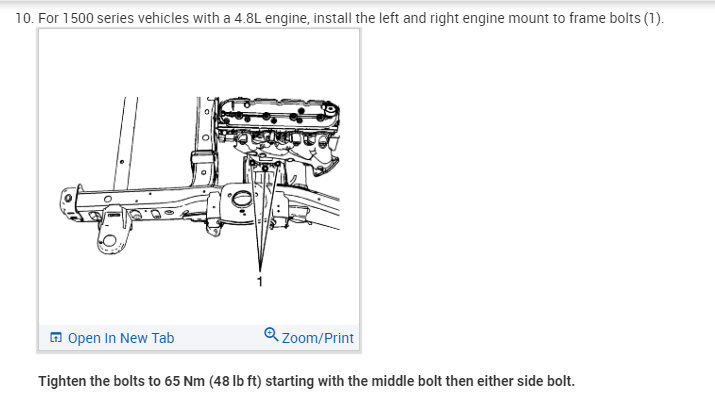 10. For 1500 series vehicles with a 4.8L engine, install the left and right engine mount to frame bolts (1).

1

Open In New Tab

Zoom/Print

Tighten the bolts to 65 Nm (48 lb ft) starting with the middle bolt then either side bolt.