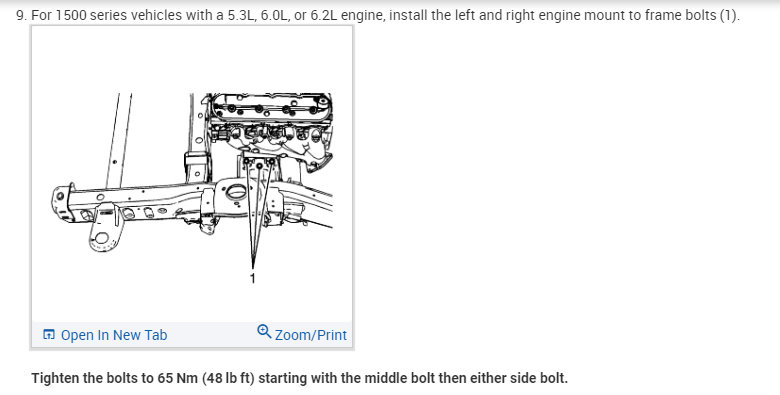 9. For 1500 series vehicles with a 5.3L, 6.0L, or 6.2L engine, install the left and right engine mount to frame bolts (1).

1

Open In New Tab

Zoom/Print

Tighten the bolts to 65 Nm (48 lb ft) starting with the middle bolt then either side bolt.