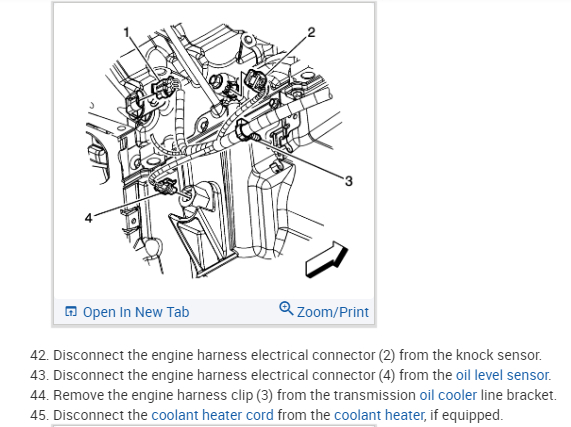 1
2
3
4

Open In New Tab
Zoom/Print

42. Disconnect the engine harness electrical connector (2) from the knock sensor.
43. Disconnect the engine harness electrical connector (4) from the oil level sensor.
44. Remove the engine harness clip (3) from the transmission oil cooler line bracket.
45. Disconnect the coolant heater cord from the coolant heater, if equipped.