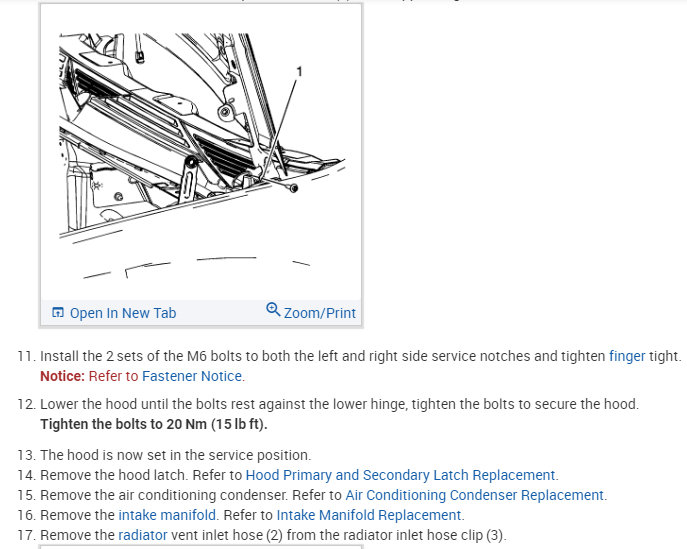 1

Open In New Tab

Zoom/Print

11. Install the 2 sets of the M6 bolts to both the left and right side service notches and tighten finger tight.
Notice: Refer to Fastener Notice.

12. Lower the hood until the bolts rest against the lower hinge, tighten the bolts to secure the hood.
Tighten the bolts to 20 Nm (15 lb ft).

13. The hood is now set in the service position.
14. Remove the hood latch. Refer to Hood Primary and Secondary Latch Replacement.
15. Remove the air conditioning condenser. Refer to Air Conditioning Condenser Replacement.
16. Remove the intake manifold. Refer to Intake Manifold Replacement.
17. Remove the radiator vent inlet hose (2) from the radiator inlet hose clip (3).