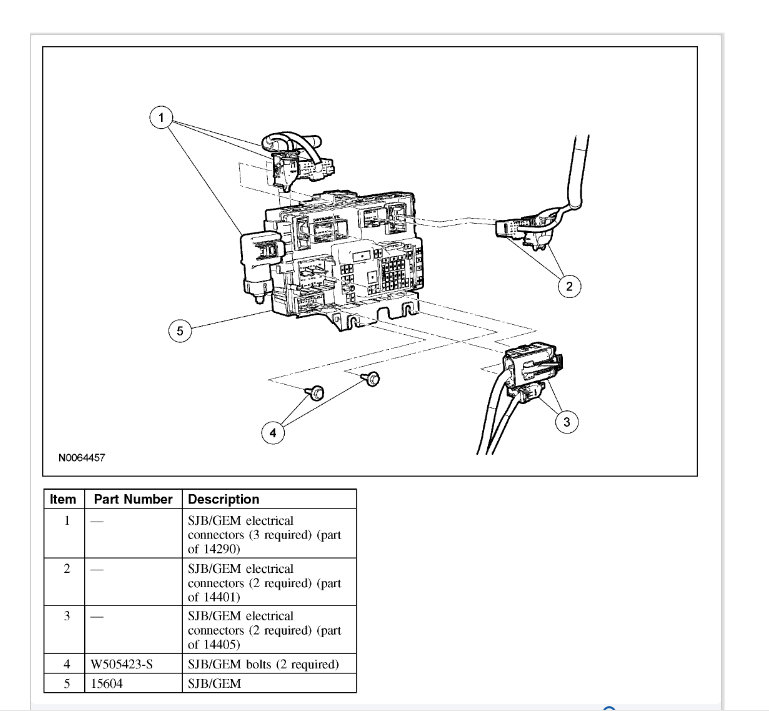 1

2

5

3

4

N0064457

| Item | Part Number | Description |
|---|---|---|
| 1 | — | SJB/GEM electrical connectors (3 required) (part of 14290) |
| 2 | — | SJB/GEM electrical connectors (2 required) (part of 14401) |
| 3 | — | SJB/GEM electrical connectors (2 required) (part of 14405) |
| 4 | W505423-S | SJB/GEM bolts (2 required) |
| 5 | 15604 | SJB/GEM |