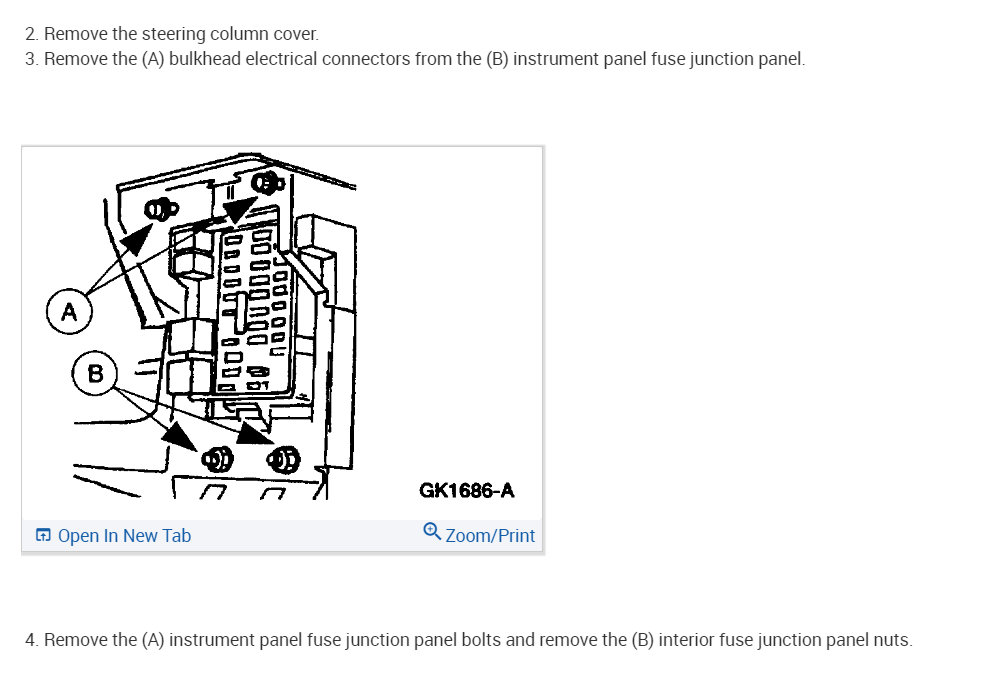 2. Remove the steering column cover.
3. Remove the (A) bulkhead electrical connectors from the (B) instrument panel fuse junction panel.

A

B

GK1686-A

Open In New Tab

Zoom/Print

4. Remove the (A) instrument panel fuse junction panel bolts and remove the (B) interior fuse junction panel nuts.