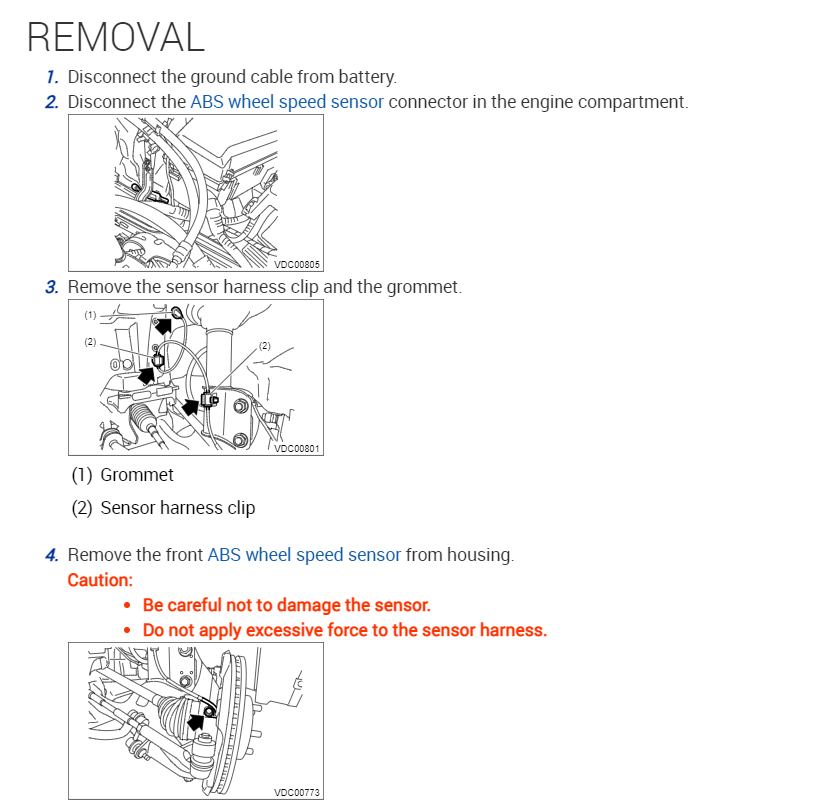 REMOVAL

1. Disconnect the ground cable from battery.

2. Disconnect the ABS wheel speed sensor connector in the engine compartment.

VDC00805

3. Remove the sensor harness clip and the grommet.

(1)
(2)
(2)
VDC00801

(1) Grommet

(2) Sensor harness clip

4. Remove the front ABS wheel speed sensor from housing.

Caution:

• Be careful not to damage the sensor.
• Do not apply excessive force to the sensor harness.

VDC00773