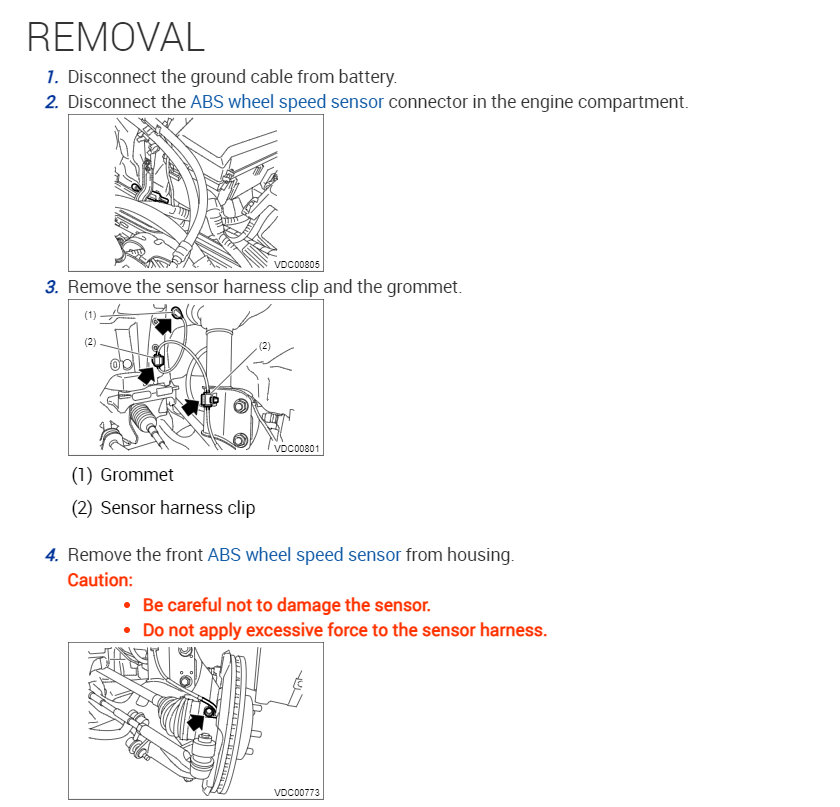 REMOVAL

1. Disconnect the ground cable from battery.

2. Disconnect the ABS wheel speed sensor connector in the engine compartment.

VDC00805

3. Remove the sensor harness clip and the grommet.

(1)
(2)
(2)
VDC00801

(1) Grommet

(2) Sensor harness clip

4. Remove the front ABS wheel speed sensor from housing.

Caution:

• Be careful not to damage the sensor.

• Do not apply excessive force to the sensor harness.

VDC00773