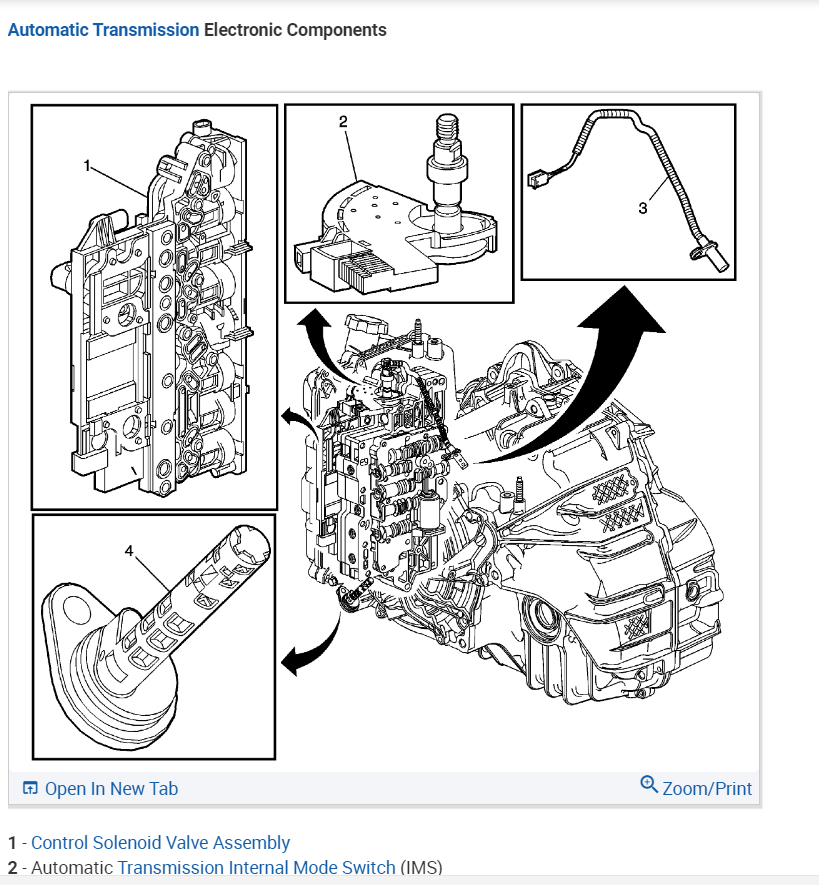 Automatic Transmission Electronic Components

1

2

3

4

Open In New Tab

Zoom/Print

1 - Control Solenoid Valve Assembly
2 - Automatic Transmission Internal Mode Switch (IMS)