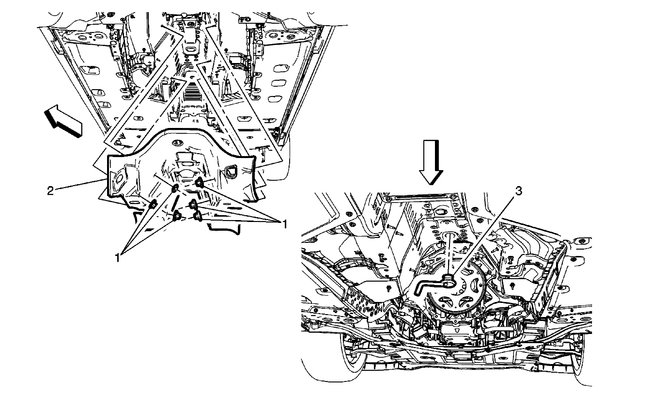 2
1
1
3