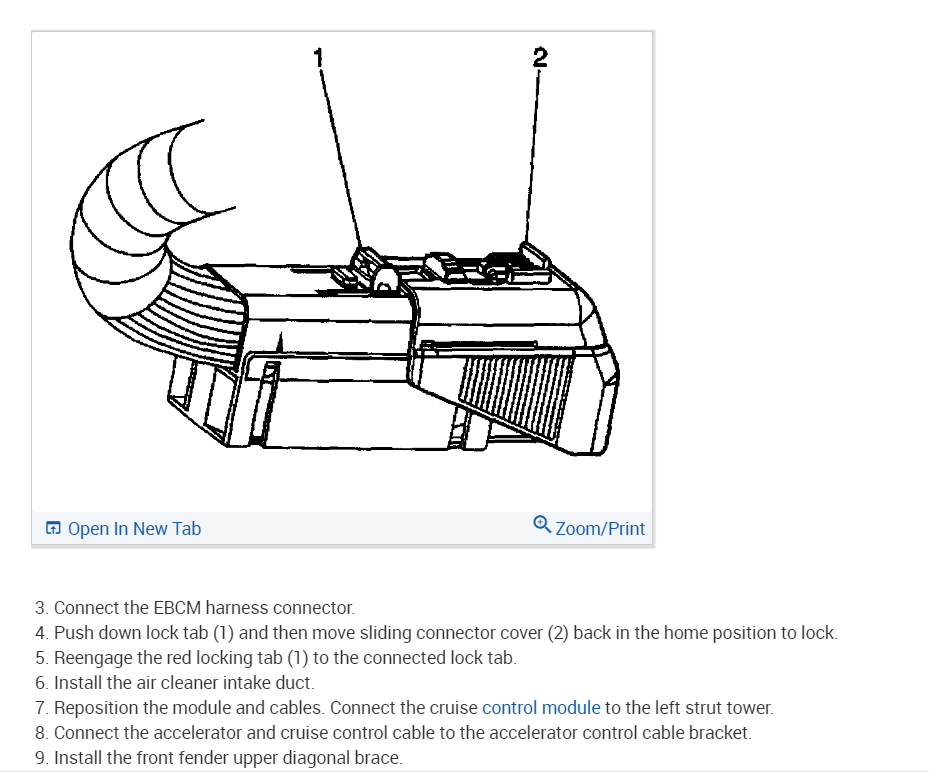 1
2

Open In New Tab
Zoom/Print

3. Connect the EBCM harness connector.
4. Push down lock tab (1) and then move sliding connector cover (2) back in the home position to lock.
5. Reengage the red locking tab (1) to the connected lock tab.
6. Install the air cleaner intake duct.
7. Reposition the module and cables. Connect the cruise control module to the left strut tower.
8. Connect the accelerator and cruise control cable to the accelerator control cable bracket.
9. Install the front fender upper diagonal brace.