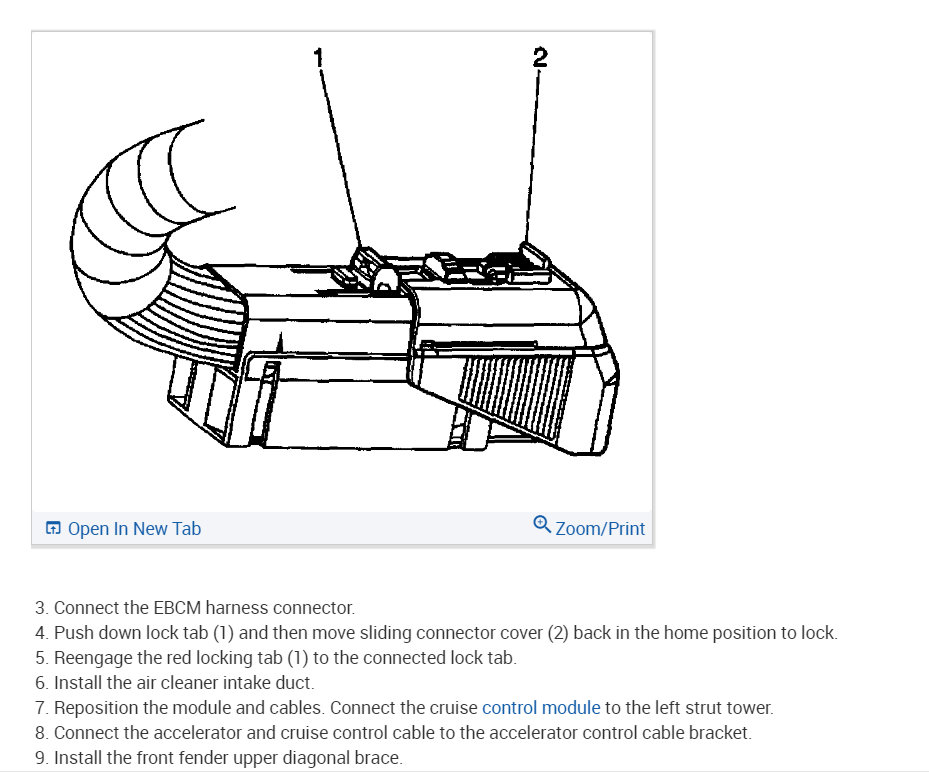 1

2

Open In New Tab

Zoom/Print

3. Connect the EBCM harness connector.
4. Push down lock tab (1) and then move sliding connector cover (2) back in the home position to lock.
5. Reengage the red locking tab (1) to the connected lock tab.
6. Install the air cleaner intake duct.
7. Reposition the module and cables. Connect the cruise control module to the left strut tower.
8. Connect the accelerator and cruise control cable to the accelerator control cable bracket.
9. Install the front fender upper diagonal brace.