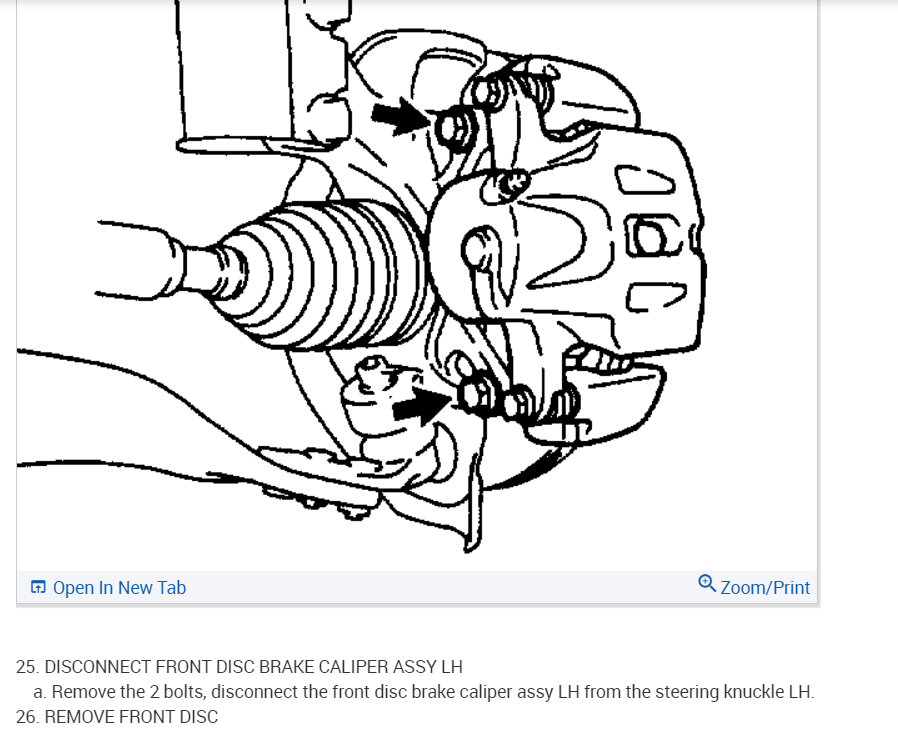 Open In New Tab

Zoom/Print

25. DISCONNECT FRONT DISC BRAKE CALIPER ASSY LH

a. Remove the 2 bolts, disconnect the front disc brake caliper assy LH from the steering knuckle LH.

26. REMOVE FRONT DISC