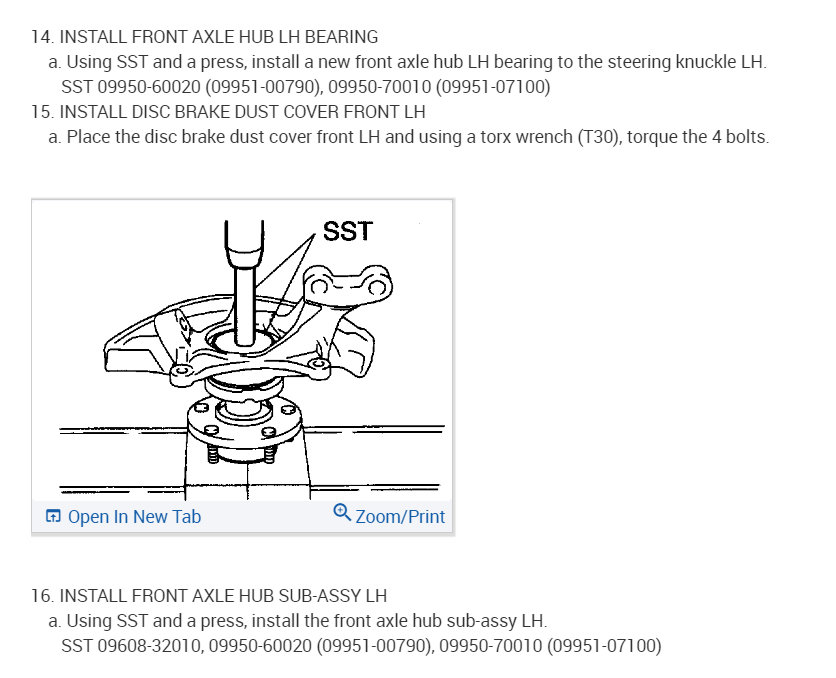 14. INSTALL FRONT AXLE HUB LH BEARING

a. Using SST and a press, install a new front axle hub LH bearing to the steering knuckle LH.
SST 09950-60020 (09951-00790), 09950-70010 (09951-07100)

15. INSTALL DISC BRAKE DUST COVER FRONT LH

a. Place the disc brake dust cover front LH and using a torx wrench (T30), torque the 4 bolts.

SST

Open In New Tab

Zoom/Print

16. INSTALL FRONT AXLE HUB SUB-ASSY LH

a. Using SST and a press, install the front axle hub sub-assy LH.
SST 09608-32010, 09950-60020 (09951-00790), 09950-70010 (09951-07100)