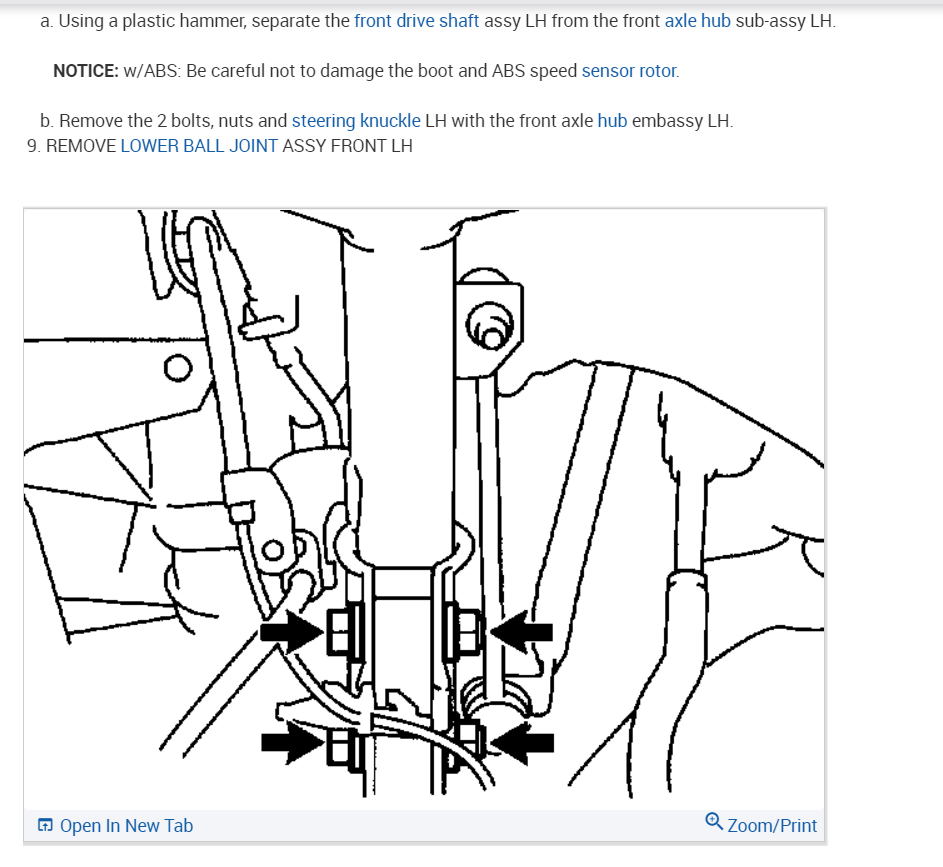 a. Using a plastic hammer, separate the front drive shaft assy LH from the front axle hub sub-assy LH.

NOTICE: w/ABS: Be careful not to damage the boot and ABS speed sensor rotor.

b. Remove the 2 bolts, nuts and steering knuckle LH with the front axle hub embassy LH.

9. REMOVE LOWER BALL JOINT ASSY FRONT LH

Open In New Tab

Zoom/Print