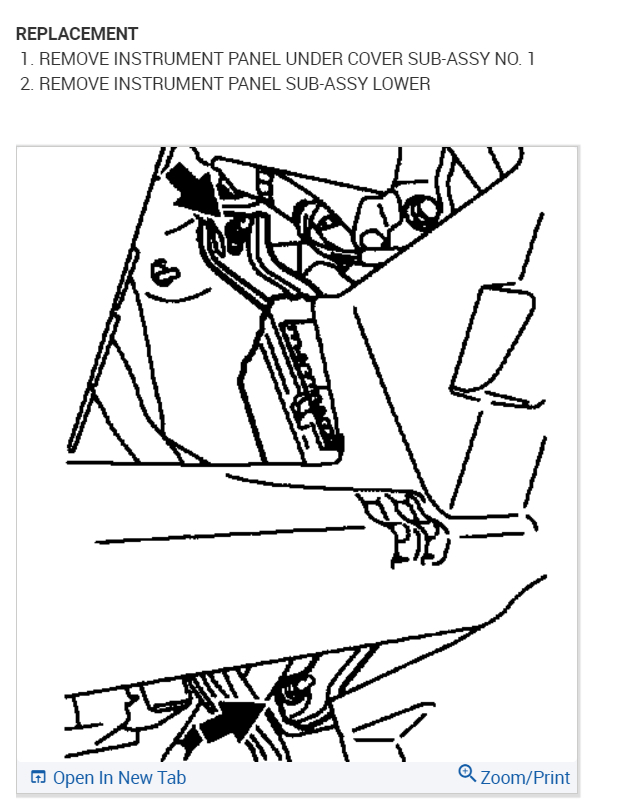 REPLACEMENT

1. REMOVE INSTRUMENT PANEL UNDER COVER SUB-ASSY NO. 1
2. REMOVE INSTRUMENT PANEL SUB-ASSY LOWER

Open In New Tab
Zoom/Print