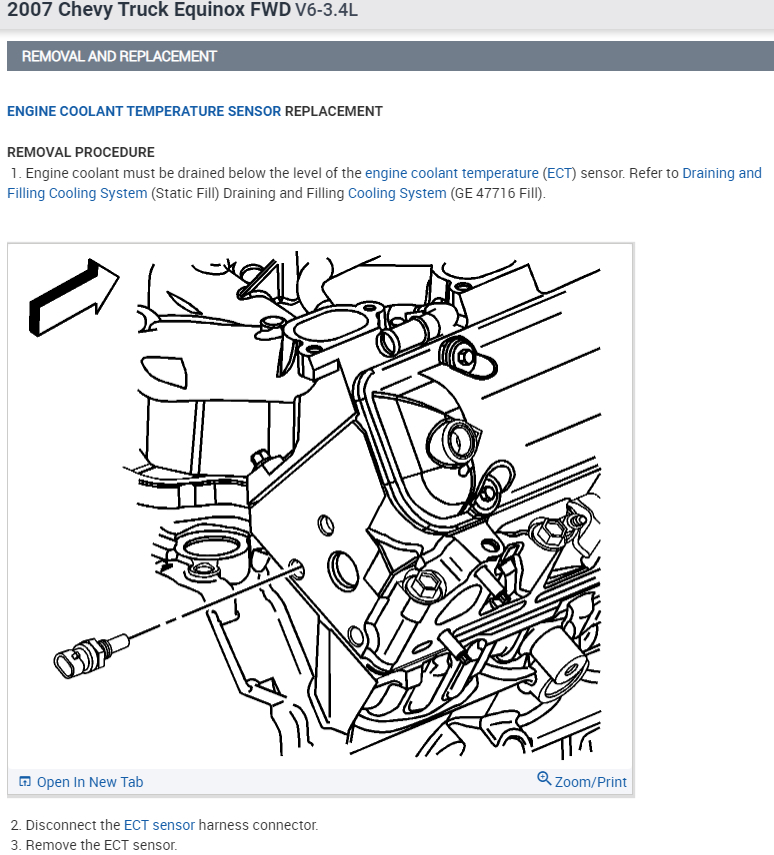 2007 Chevy Truck Equinox FWD V6-3.4L

REMOVAL AND REPLACEMENT

ENGINE COOLANT TEMPERATURE SENSOR REPLACEMENT

REMOVAL PROCEDURE
1. Engine coolant must be drained below the level of the engine coolant temperature (ECT) sensor. Refer to Draining and Filling Cooling System (Static Fill) Draining and Filling Cooling System (GE 47716 Fill).

Open In New Tab
Zoom/Print

2. Disconnect the ECT sensor harness connector.
3. Remove the ECT sensor.