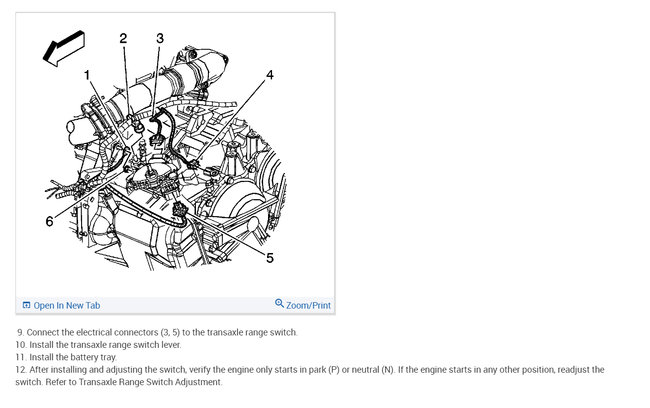 2
3
1
4
6
5

Open In New Tab
Zoom/Print

9. Connect the electrical connectors (3, 5) to the transaxle range switch.
10. Install the transaxle range switch lever.
11. Install the battery tray.
12. After installing and adjusting the switch, verify the engine only starts in park (P) or neutral (N). If the engine starts in any other position, readjust the switch. Refer to Transaxle Range Switch Adjustment.