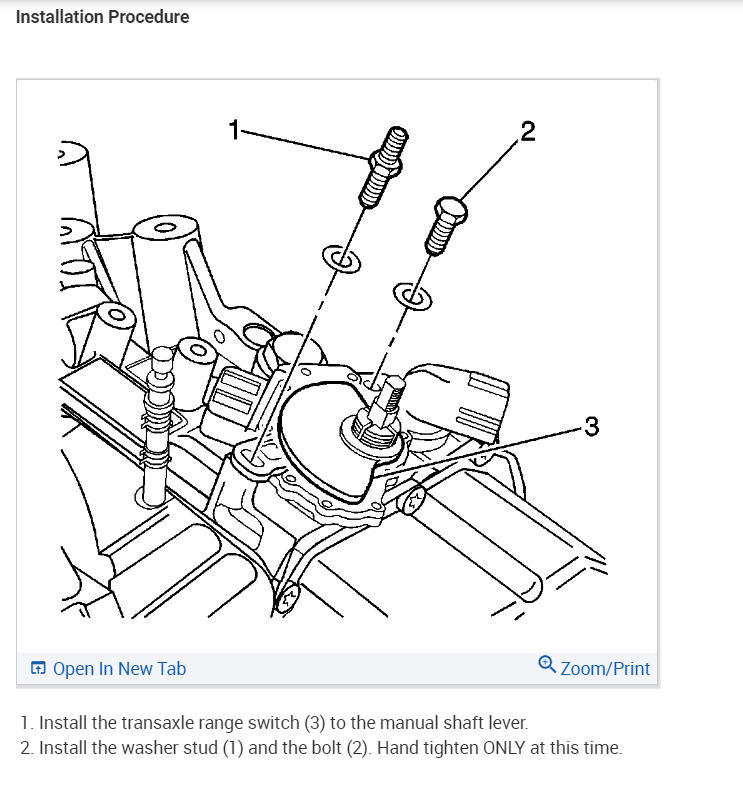 Installation Procedure

1

2

3

Open In New Tab

Zoom/Print

1. Install the transaxle range switch (3) to the manual shaft lever.
2. Install the washer stud (1) and the bolt (2). Hand tighten ONLY at this time.