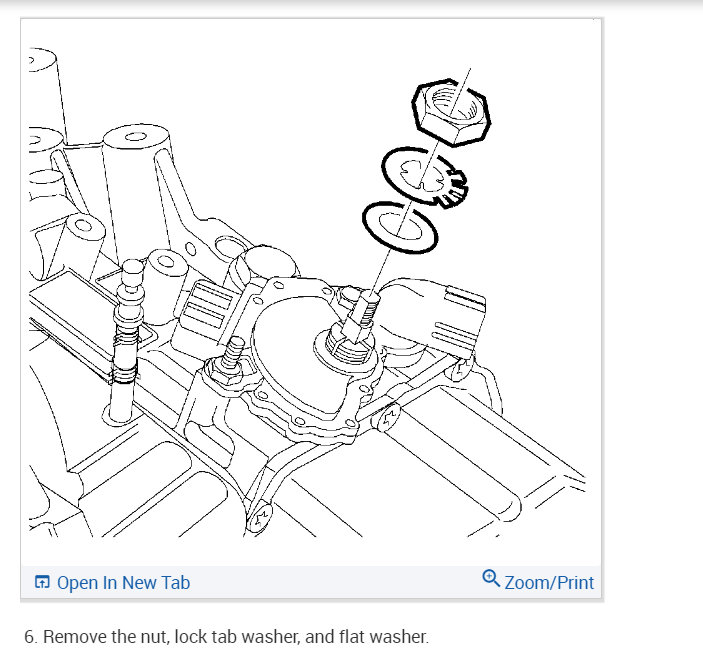 Open In New Tab

Zoom/Print

6. Remove the nut, lock tab washer, and flat washer.