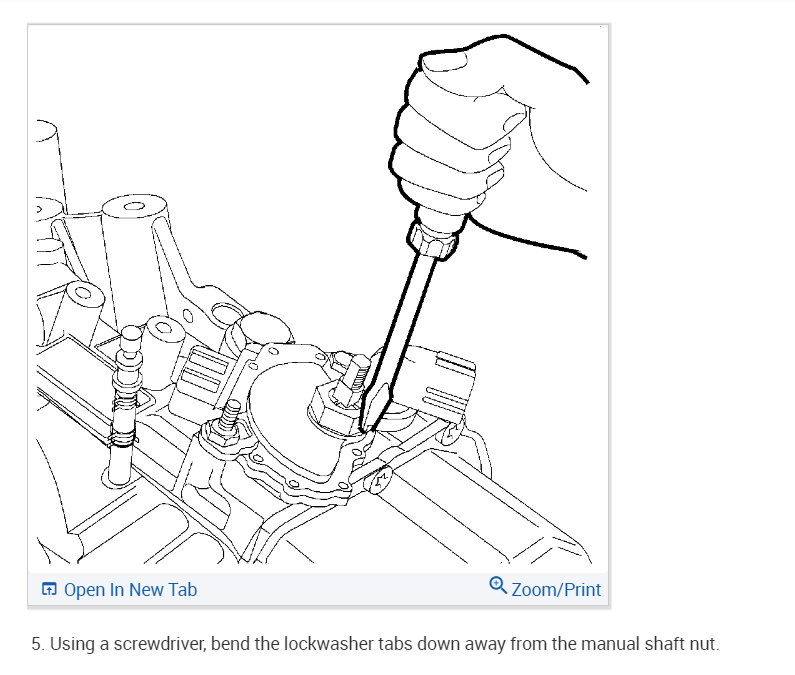 Open In New Tab

Zoom/Print

5. Using a screwdriver, bend the lockwasher tabs down away from the manual shaft nut.