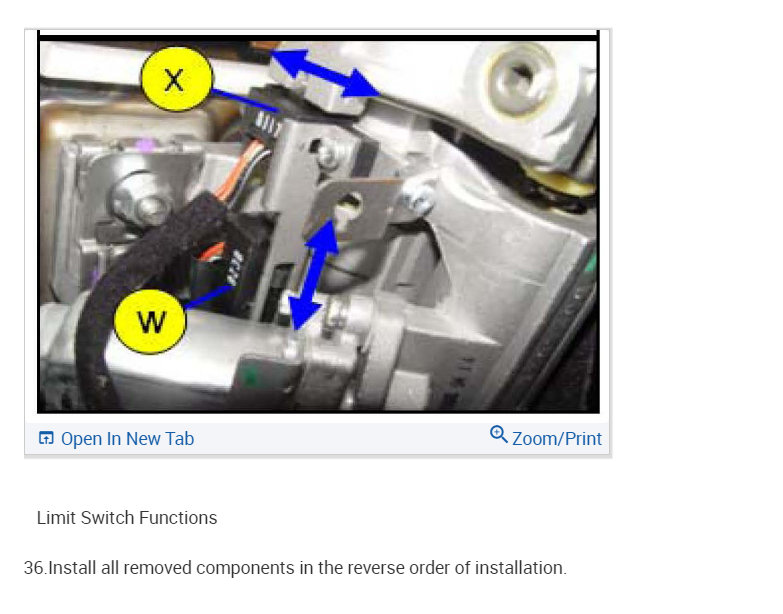 X

W

Open In New Tab

Zoom/Print

Limit Switch Functions

36.Install all removed components in the reverse order of installation.