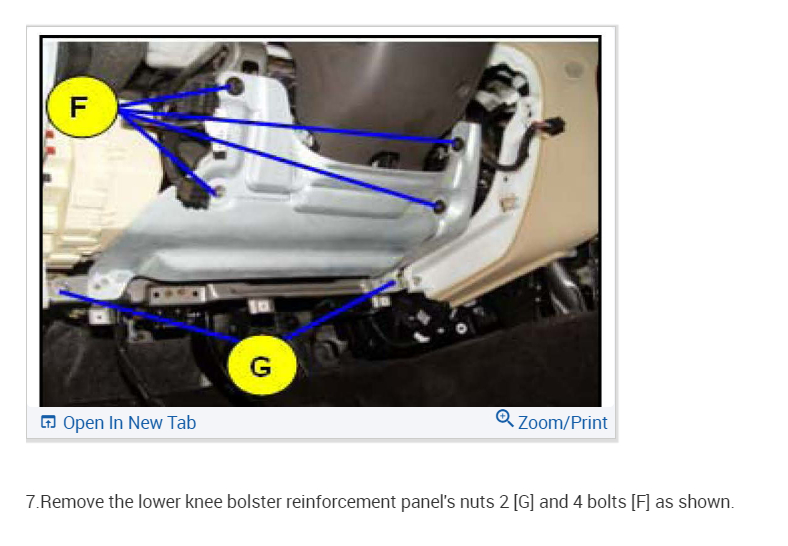 F

G

Open In New Tab

Zoom/Print

7.Remove the lower knee bolster reinforcement panel's nuts 2 [G] and 4 bolts [F] as shown.