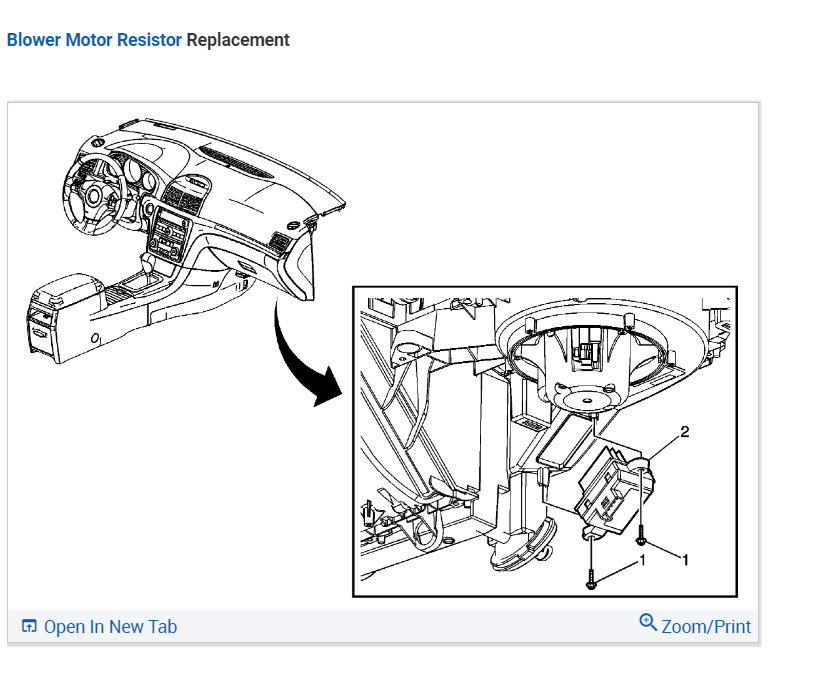 Blower Motor Resistor Replacement

2

1

1

Open In New Tab

Zoom/Print