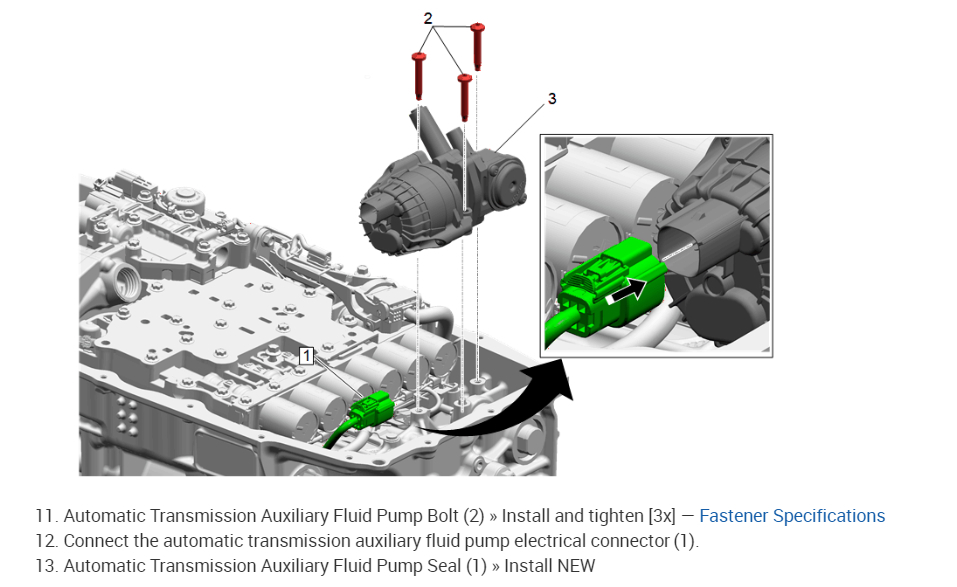 2
3
1

11. Automatic Transmission Auxiliary Fluid Pump Bolt (2) » Install and tighten [3x] — Fastener Specifications
12. Connect the automatic transmission auxiliary fluid pump electrical connector (1).
13. Automatic Transmission Auxiliary Fluid Pump Seal (1) » Install NEW