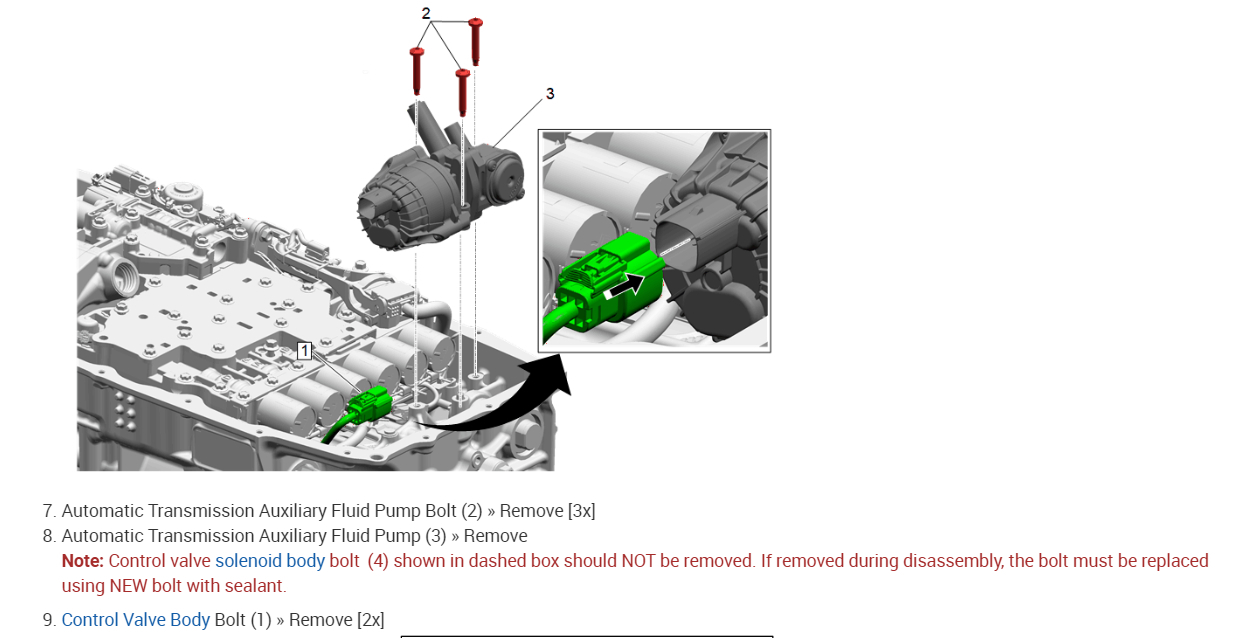 2

3

1

7. Automatic Transmission Auxiliary Fluid Pump Bolt (2) » Remove [3x]
8. Automatic Transmission Auxiliary Fluid Pump (3) » Remove
Note: Control valve solenoid body bolt (4) shown in dashed box should NOT be removed. If removed during disassembly, the bolt must be replaced using NEW bolt with sealant.
9. Control Valve Body Bolt (1) » Remove [2x]