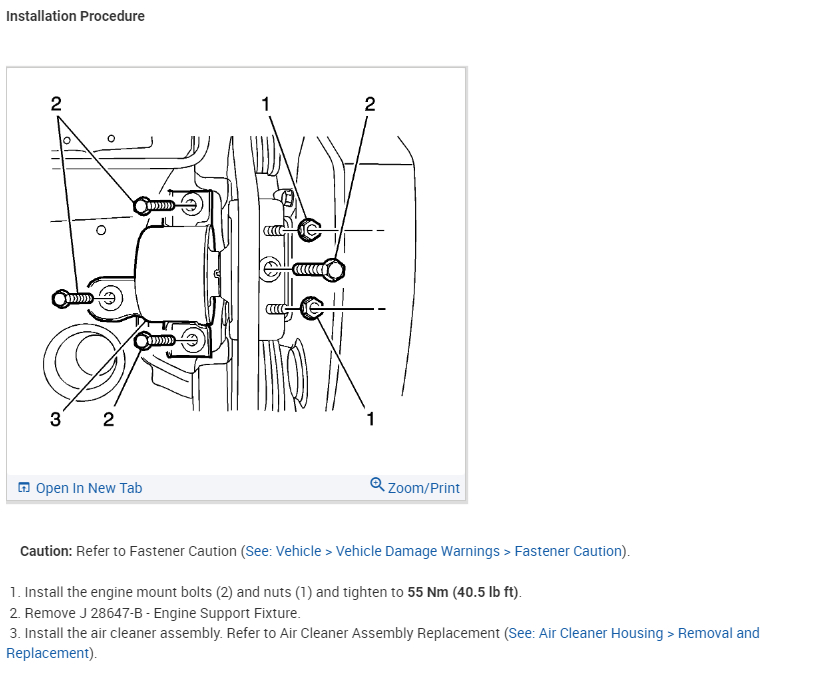 Installation Procedure

2
1
2
3
2
1

Open In New Tab
Zoom/Print

Caution: Refer to Fastener Caution (See: Vehicle > Vehicle Damage Warnings > Fastener Caution).

1. Install the engine mount bolts (2) and nuts (1) and tighten to 55 Nm (40.5 lb ft).
2. Remove J 28647-B - Engine Support Fixture.
3. Install the air cleaner assembly. Refer to Air Cleaner Assembly Replacement (See: Air Cleaner Housing > Removal and Replacement).