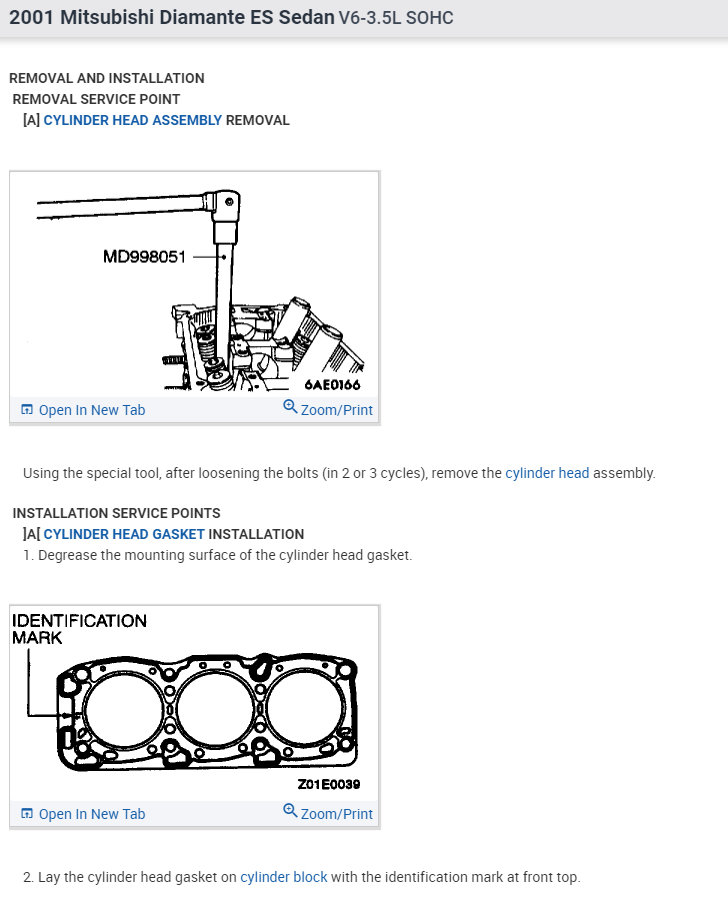 2001 Mitsubishi Diamante ES Sedan V6-3.5L SOHC

REMOVAL AND INSTALLATION
REMOVAL SERVICE POINT
[A] CYLINDER HEAD ASSEMBLY REMOVAL

MD998051

6AE0166

Open In New Tab Zoom/Print

Using the special tool, after loosening the bolts (in 2 or 3 cycles), remove the cylinder head assembly.

INSTALLATION SERVICE POINTS
]A[ CYLINDER HEAD GASKET INSTALLATION
1. Degrease the mounting surface of the cylinder head gasket.

IDENTIFICATION MARK

Z01E0039

Open In New Tab Zoom/Print

2. Lay the cylinder head gasket on cylinder block with the identification mark at front top.