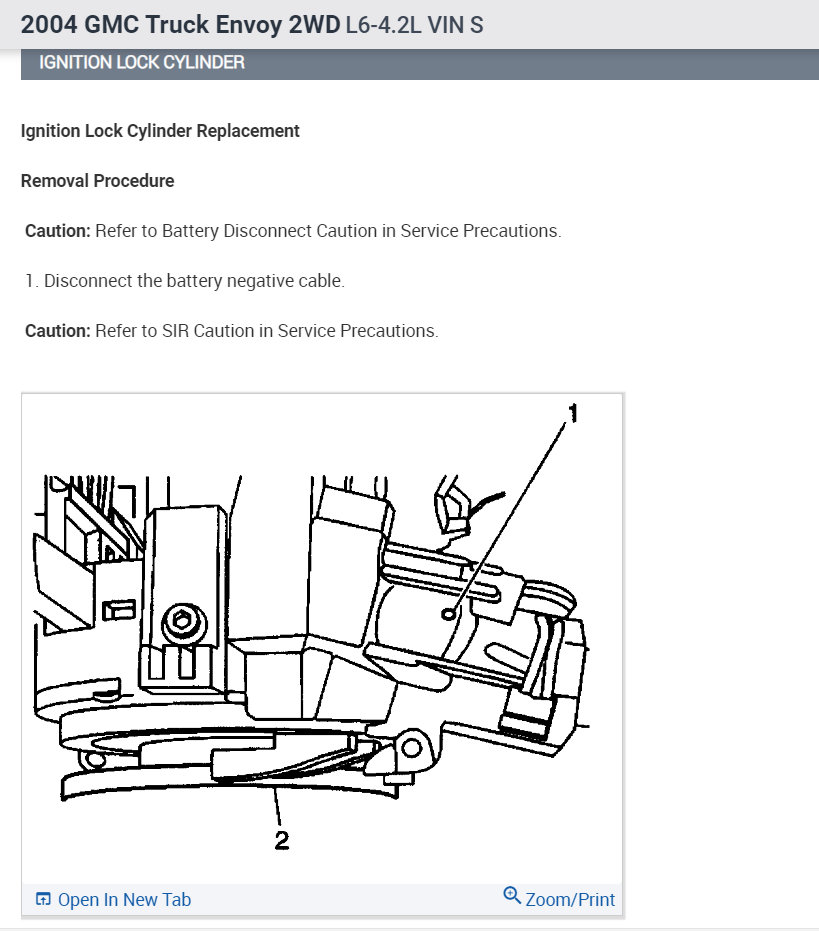 2004 GMC Truck Envoy 2WD L6-4.2L VIN S

IGNITION LOCK CYLINDER

Ignition Lock Cylinder Replacement

Removal Procedure

Caution: Refer to Battery Disconnect Caution in Service Precautions.

1. Disconnect the battery negative cable.

Caution: Refer to SIR Caution in Service Precautions.

1

2

Open In New Tab

Zoom/Print