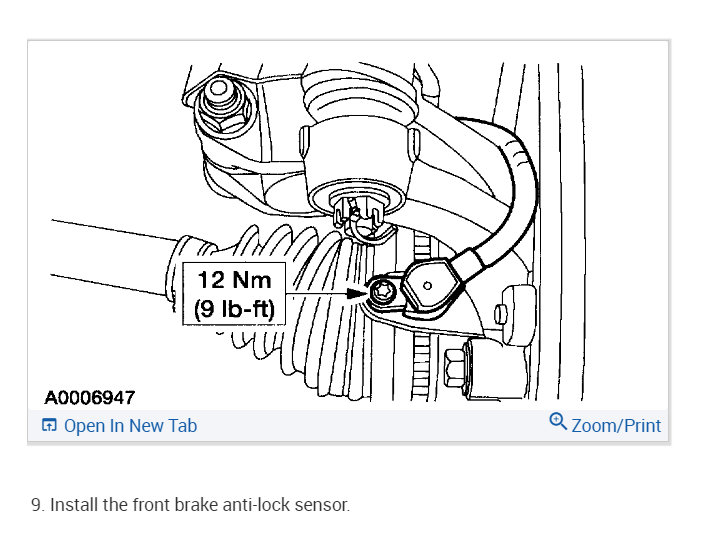 12 Nm
(9 lb-ft)

A0006947

Open In New Tab

Zoom/Print

9. Install the front brake anti-lock sensor.