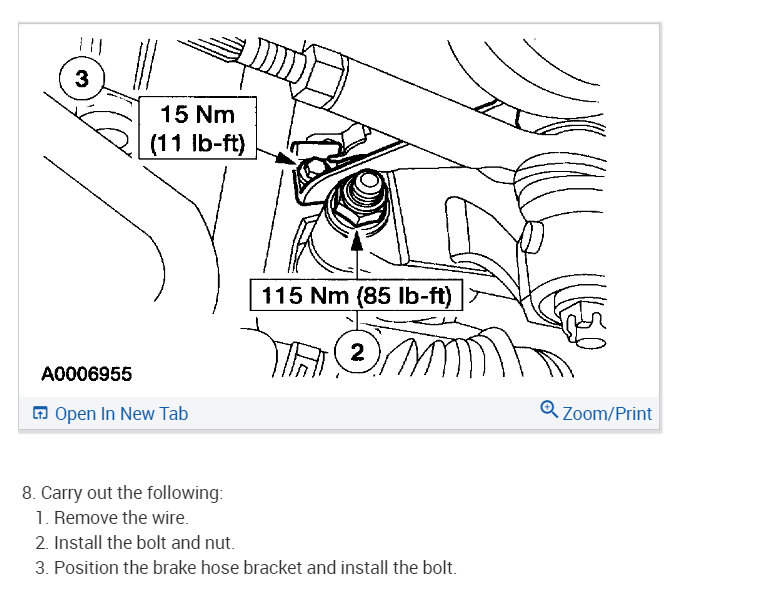 3

15 Nm
(11 lb-ft)

115 Nm (85 lb-ft)

2

A0006955

Open In New Tab

Zoom/Print

8. Carry out the following:
1. Remove the wire.
2. Install the bolt and nut.
3. Position the brake hose bracket and install the bolt.