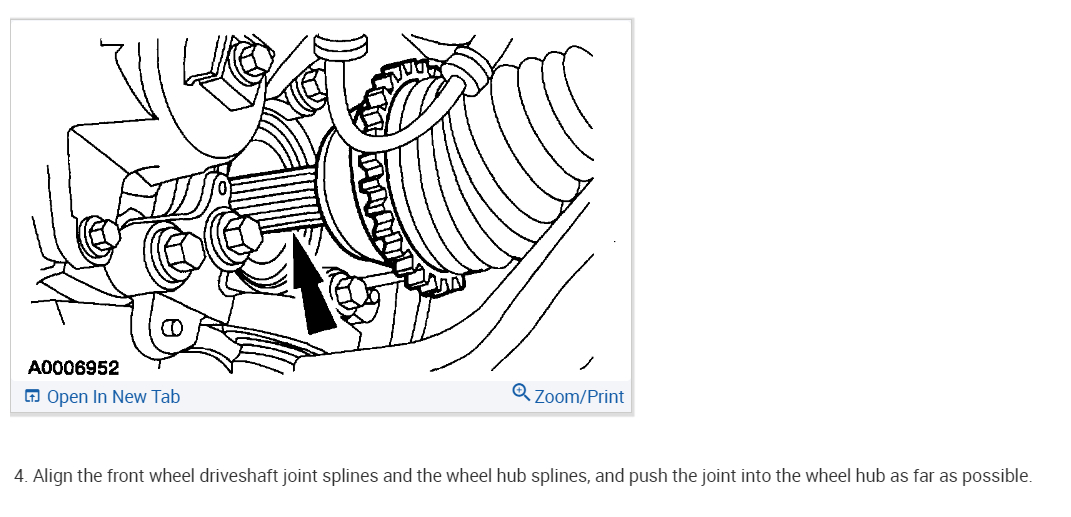 A0006952

Open In New Tab

Zoom/Print

4. Align the front wheel driveshaft joint splines and the wheel hub splines, and push the joint into the wheel hub as far as possible.