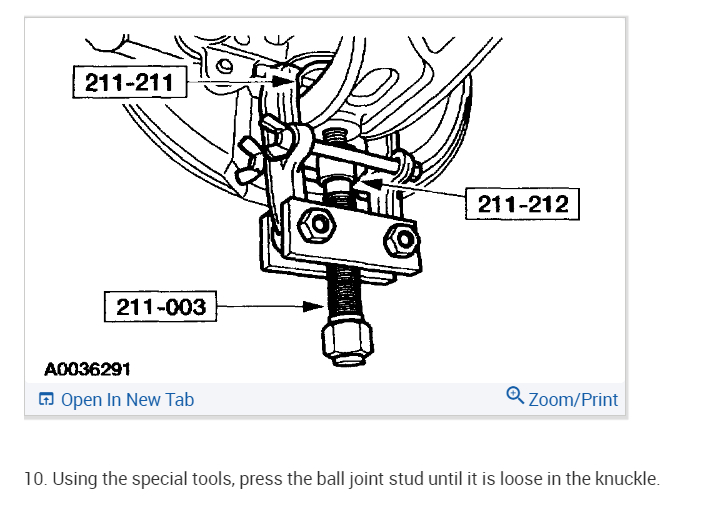 211-211

211-212

211-003

A0036291

Open In New Tab

Zoom/Print

10. Using the special tools, press the ball joint stud until it is loose in the knuckle.