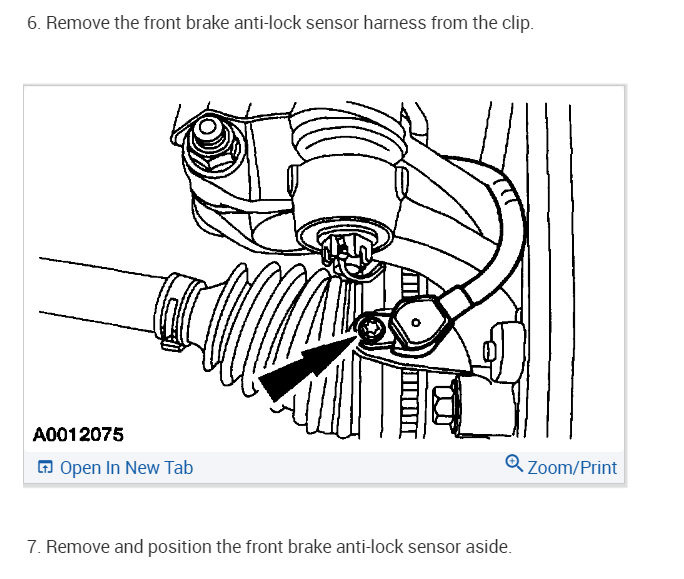 6. Remove the front brake anti-lock sensor harness from the clip.

A0012075

Open In New Tab

Zoom/Print

7. Remove and position the front brake anti-lock sensor aside.