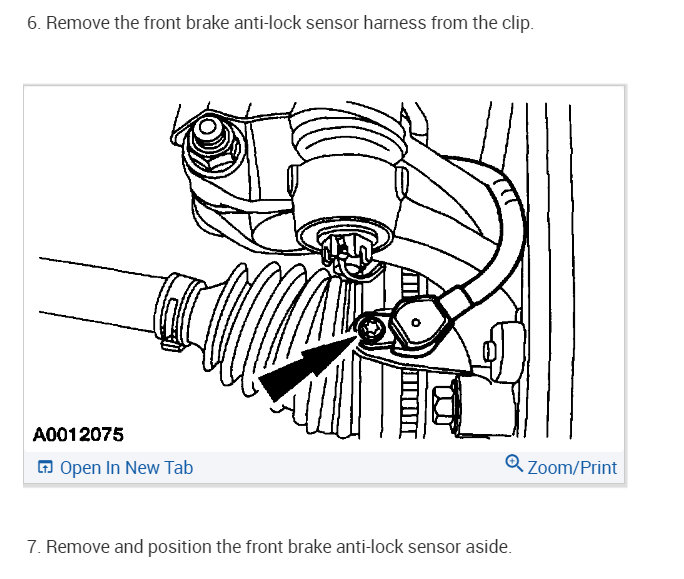 6. Remove the front brake anti-lock sensor harness from the clip.

A0012075

Open In New Tab

Zoom/Print

7. Remove and position the front brake anti-lock sensor aside.