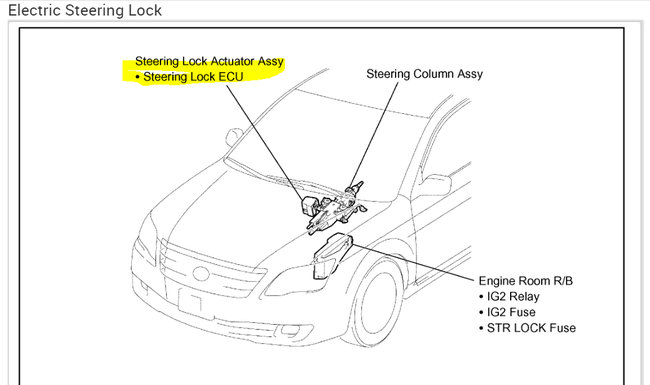 Electric Steering Lock

Steering Lock Actuator Assy
• Steering Lock ECU

Steering Column Assy

Engine Room R/B
• IG2 Relay
• IG2 Fuse
• STR LOCK Fuse