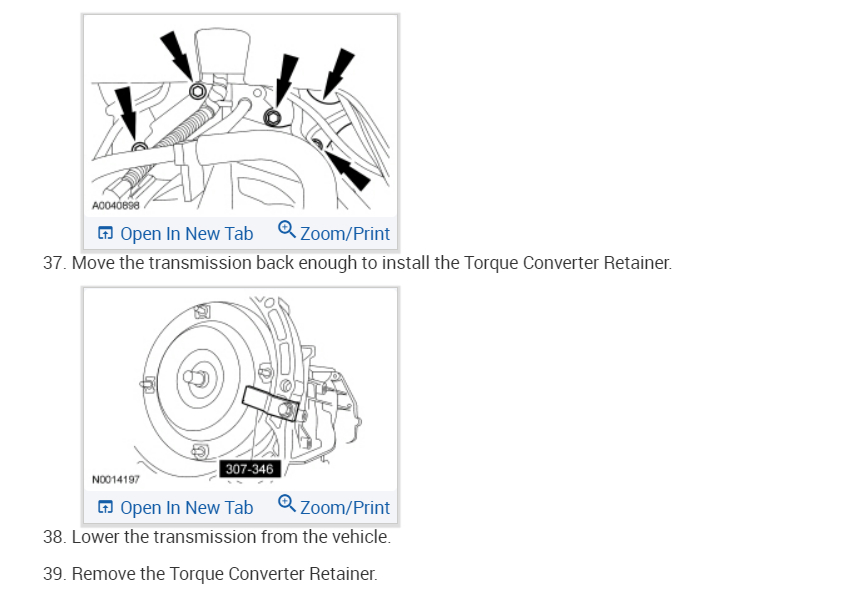 A0040898

Open In New Tab Zoom/Print

37. Move the transmission back enough to install the Torque Converter Retainer.

307-346

N0014197

Open In New Tab Zoom/Print

38. Lower the transmission from the vehicle.

39. Remove the Torque Converter Retainer.