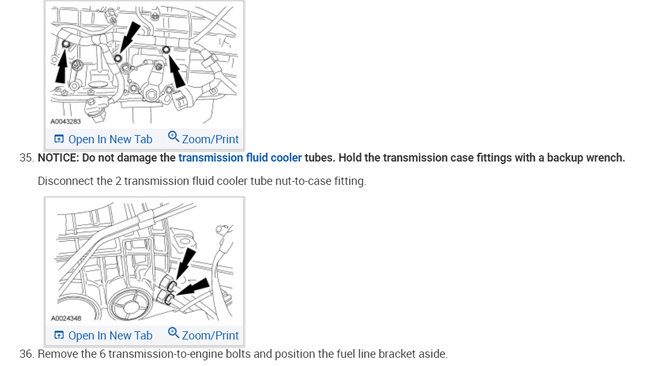 A0043283

Open In New Tab Zoom/Print

35. NOTICE: Do not damage the transmission fluid cooler tubes. Hold the transmission case fittings with a backup wrench.

Disconnect the 2 transmission fluid cooler tube nut-to-case fitting.

A0024348

Open In New Tab Zoom/Print

36. Remove the 6 transmission-to-engine bolts and position the fuel line bracket aside.