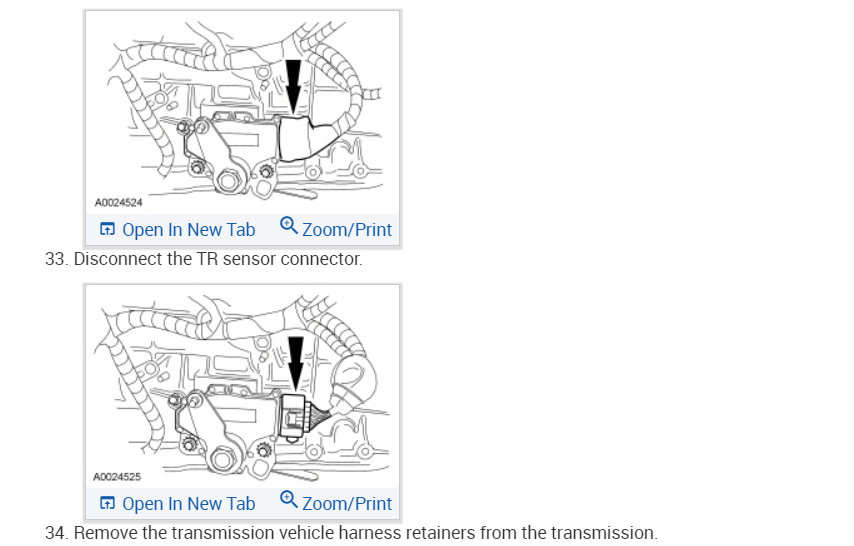 A0024524

Open In New Tab Zoom/Print

33. Disconnect the TR sensor connector.

A0024525

Open In New Tab Zoom/Print

34. Remove the transmission vehicle harness retainers from the transmission.