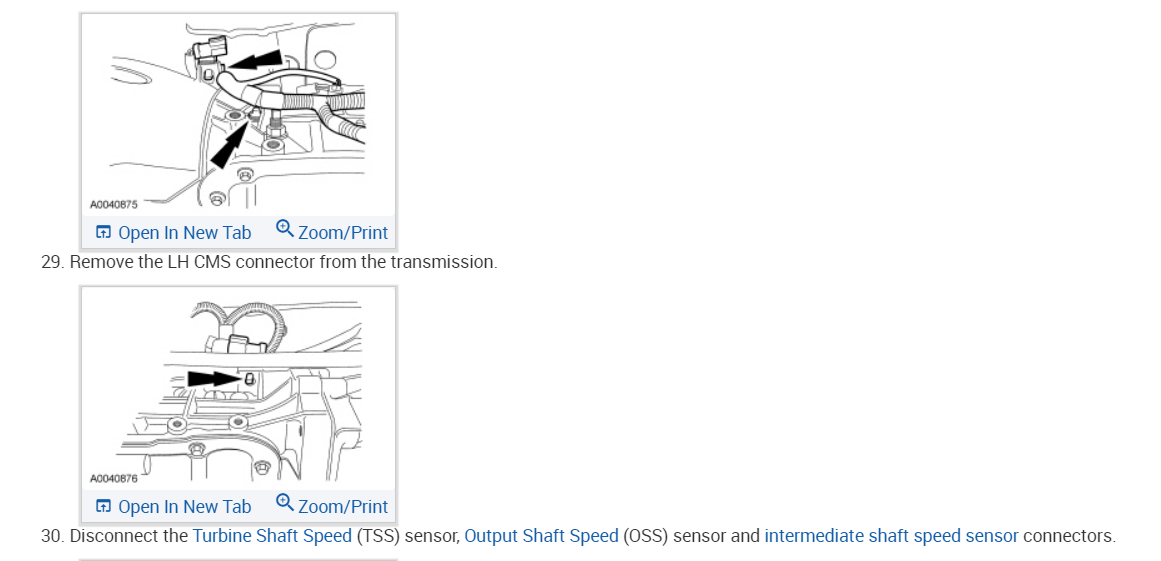 A0040875

Open In New Tab Zoom/Print

29. Remove the LH CMS connector from the transmission.

A0040876

Open In New Tab Zoom/Print

30. Disconnect the Turbine Shaft Speed (TSS) sensor, Output Shaft Speed (OSS) sensor and intermediate shaft speed sensor connectors.