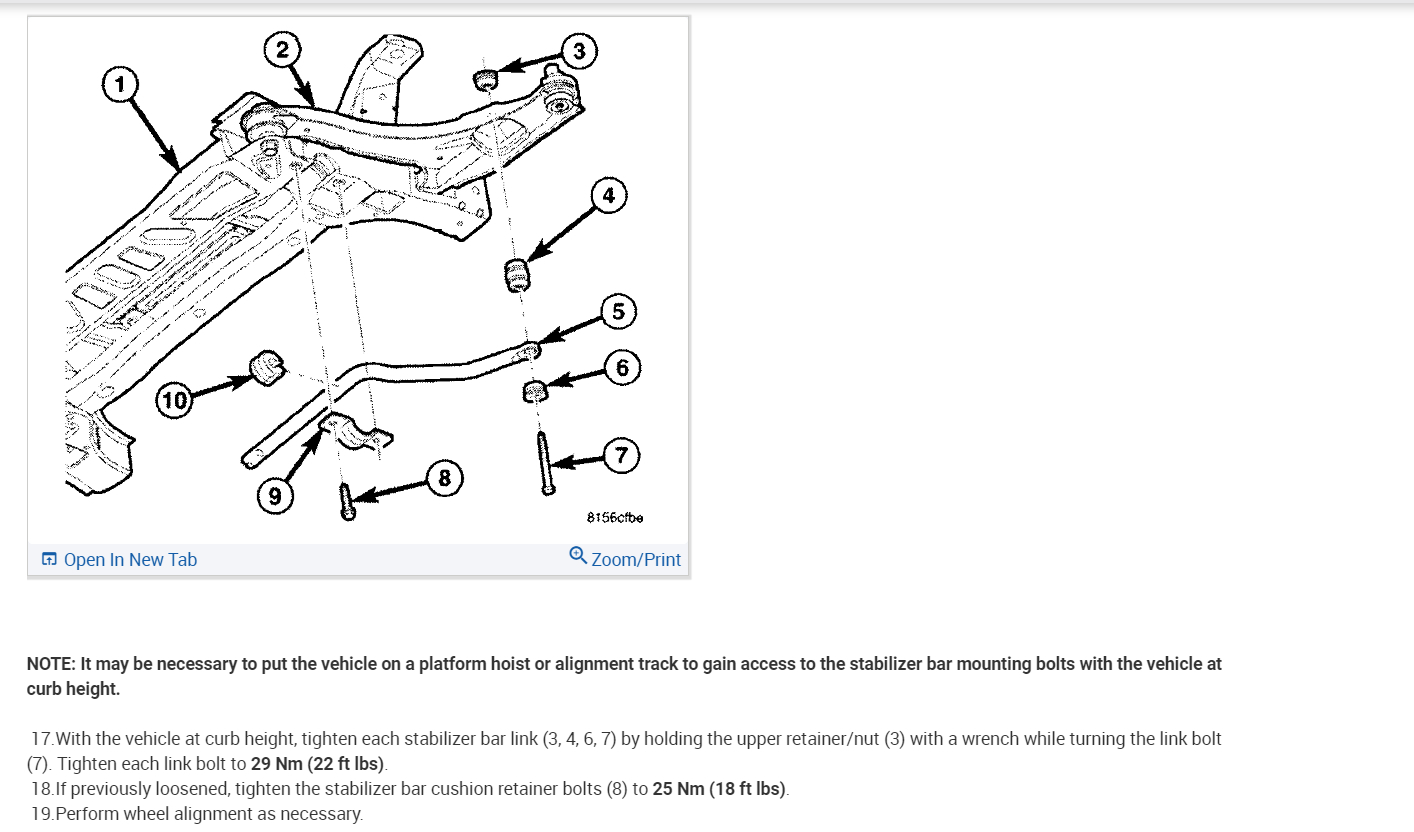 1
2
3
4
5
6
7
8
9
10
8156cfbe

Open In New Tab
Zoom/Print

NOTE: It may be necessary to put the vehicle on a platform hoist or alignment track to gain access to the stabilizer bar mounting bolts with the vehicle at curb height.

17.With the vehicle at curb height, tighten each stabilizer bar link (3, 4, 6, 7) by holding the upper retainer/nut (3) with a wrench while turning the link bolt (7). Tighten each link bolt to 29 Nm (22 ft lbs).
18.If previously loosened, tighten the stabilizer bar cushion retainer bolts (8) to 25 Nm (18 ft lbs).
19.Perform wheel alignment as necessary.