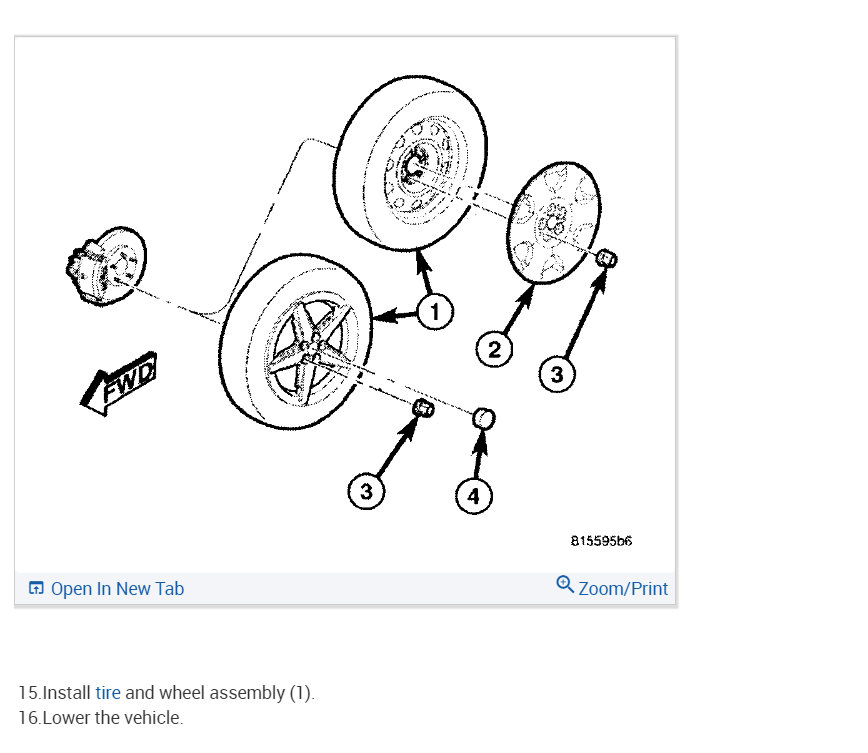 FWD

1

2

3

3

4

815595b6

Open In New Tab

Zoom/Print

15.Install tire and wheel assembly (1).
16.Lower the vehicle.