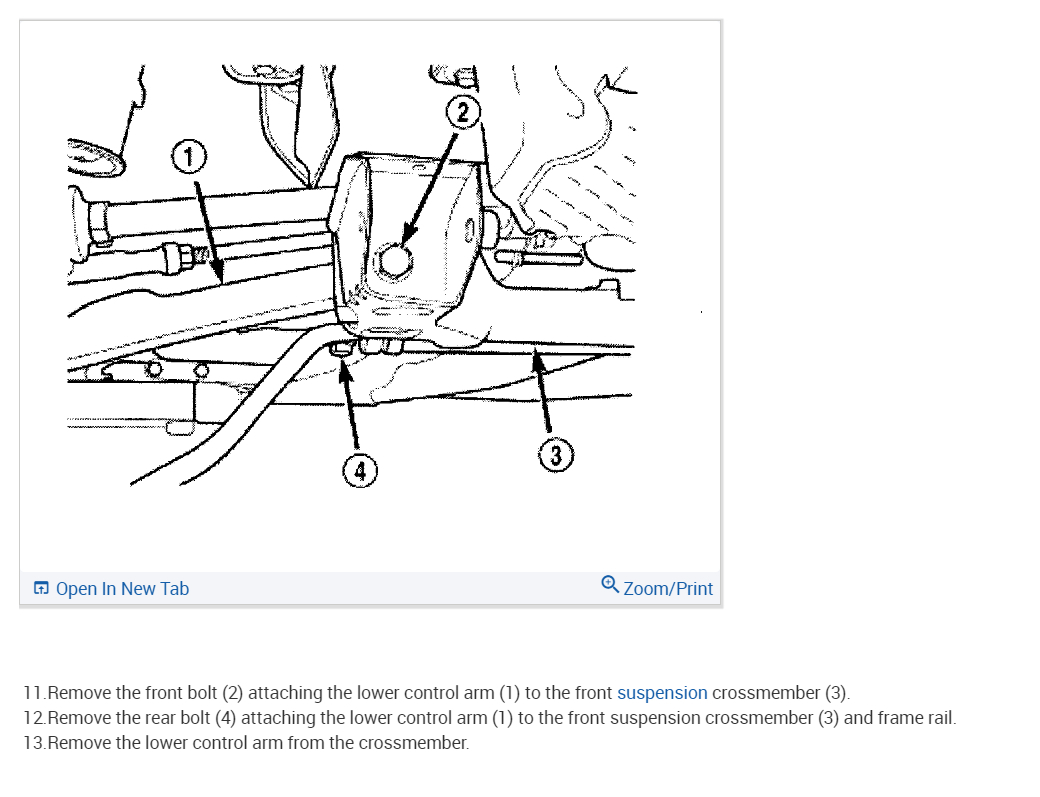 1

2

4

3

Open In New Tab

Zoom/Print

11.Remove the front bolt (2) attaching the lower control arm (1) to the front suspension crossmember (3).
12.Remove the rear bolt (4) attaching the lower control arm (1) to the front suspension crossmember (3) and frame rail.
13.Remove the lower control arm from the crossmember.