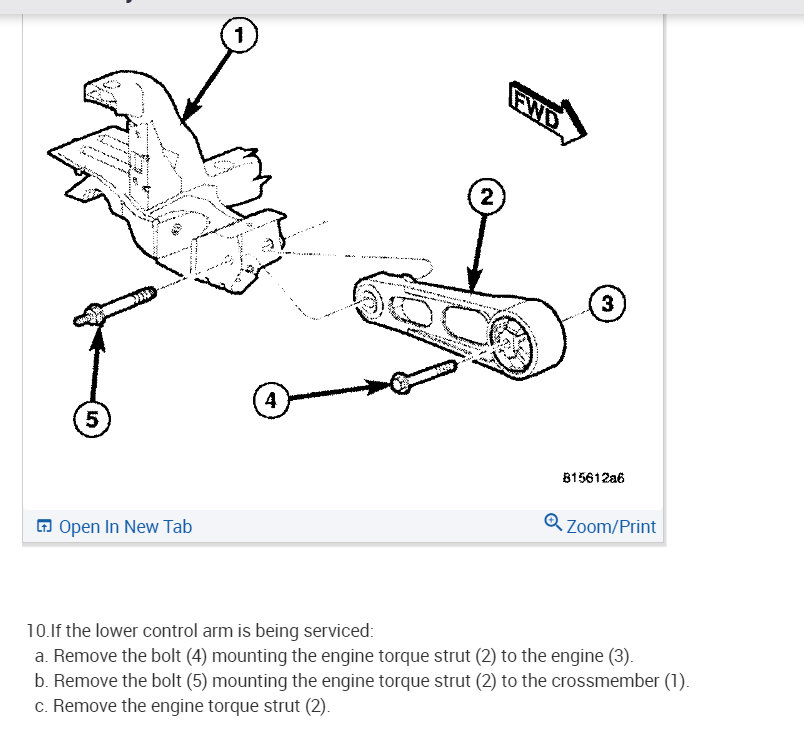 1

FWD

2

3

4

5

815612a6

Open In New Tab

Zoom/Print

10.If the lower control arm is being serviced:

a. Remove the bolt (4) mounting the engine torque strut (2) to the engine (3).

b. Remove the bolt (5) mounting the engine torque strut (2) to the crossmember (1).

c. Remove the engine torque strut (2).