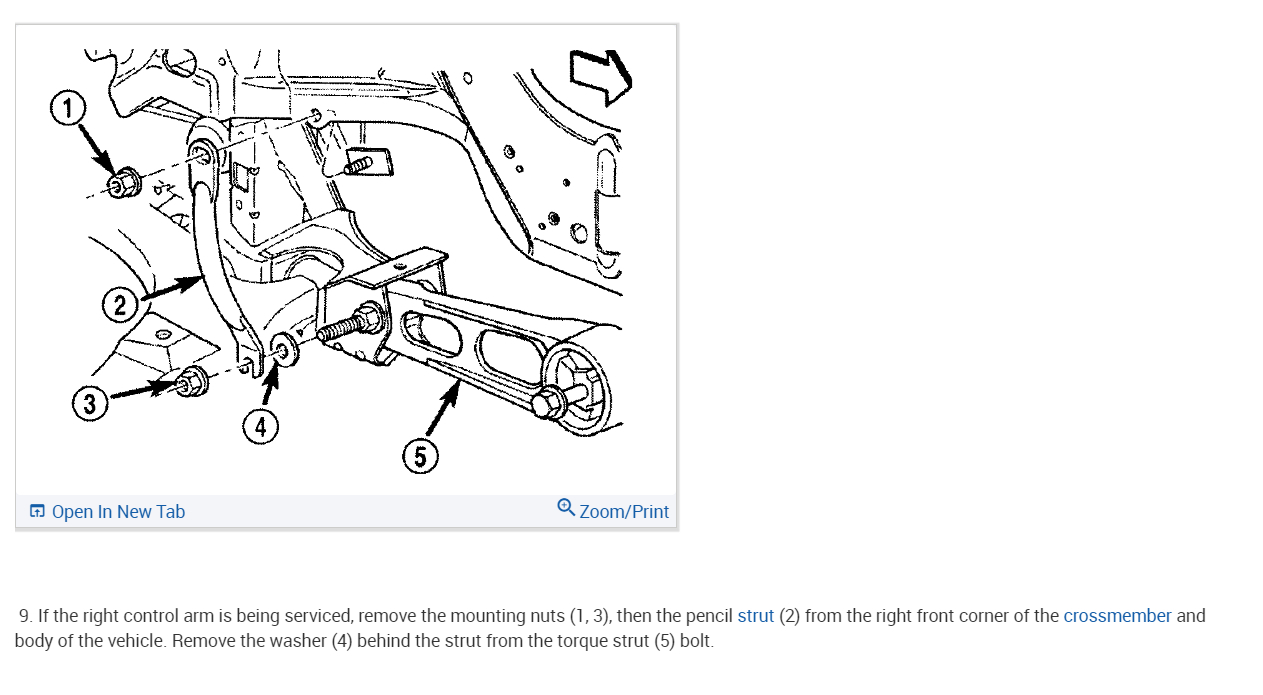 1

2

3

4

5

Open In New Tab

Zoom/Print

9. If the right control arm is being serviced, remove the mounting nuts (1, 3), then the pencil strut (2) from the right front corner of the crossmember and body of the vehicle. Remove the washer (4) behind the strut from the torque strut (5) bolt.