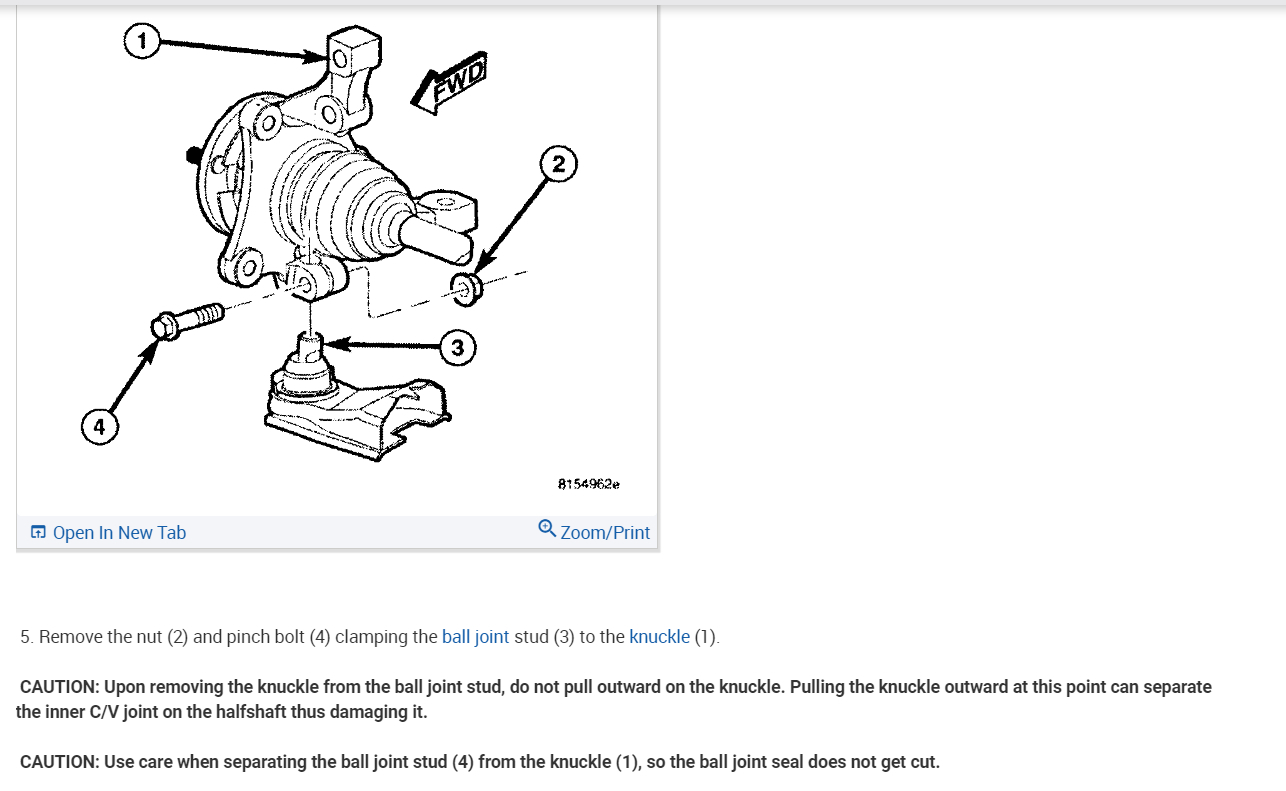 1
FWD
2
3
4
8154962e

Open In New Tab
Zoom/Print

5. Remove the nut (2) and pinch bolt (4) clamping the ball joint stud (3) to the knuckle (1).

CAUTION: Upon removing the knuckle from the ball joint stud, do not pull outward on the knuckle. Pulling the knuckle outward at this point can separate the inner C/V joint on the halfshaft thus damaging it.

CAUTION: Use care when separating the ball joint stud (4) from the knuckle (1), so the ball joint seal does not get cut.