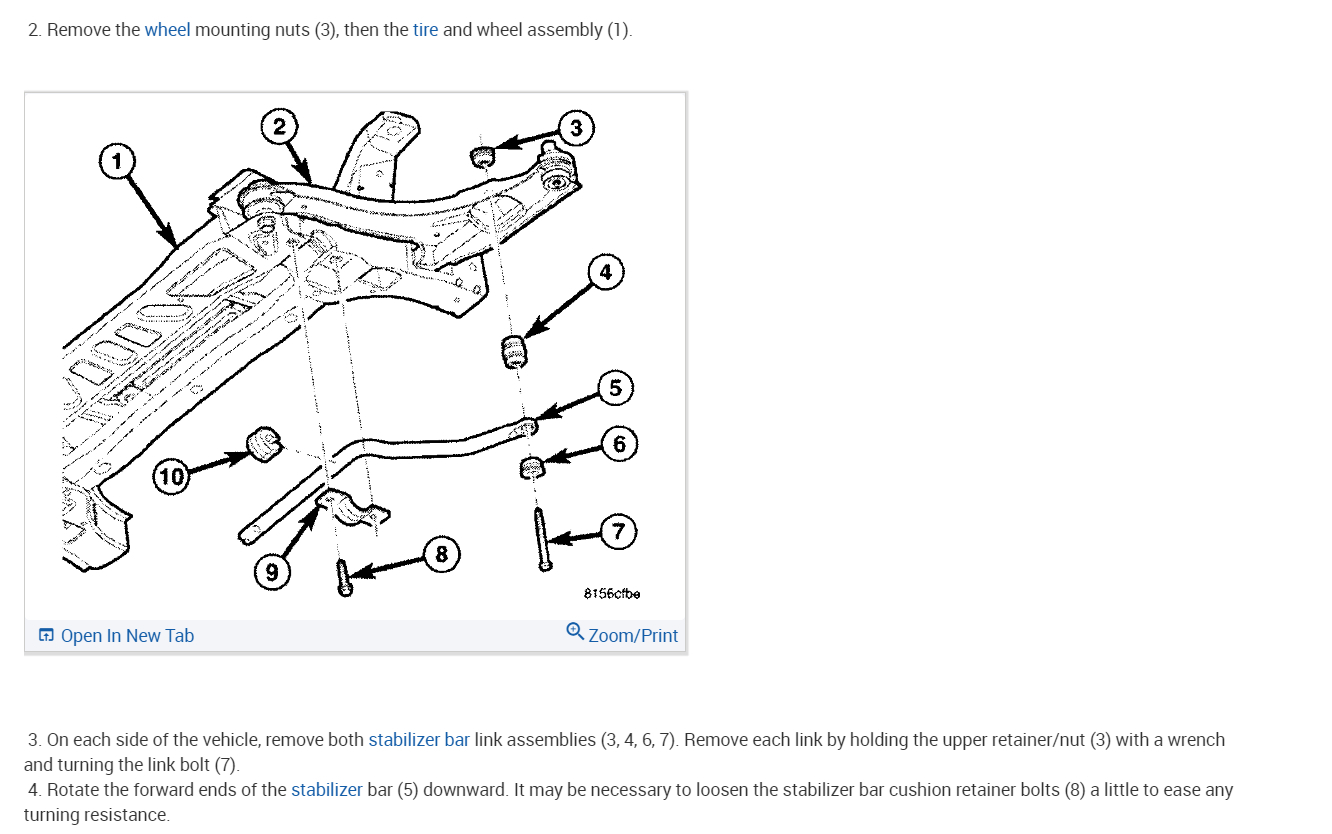 2. Remove the wheel mounting nuts (3), then the tire and wheel assembly (1).

1
2
3
4
5
6
7
8
9
10
8156cfbe

Open In New Tab
Zoom/Print

3. On each side of the vehicle, remove both stabilizer bar link assemblies (3, 4, 6, 7). Remove each link by holding the upper retainer/nut (3) with a wrench and turning the link bolt (7).
4. Rotate the forward ends of the stabilizer bar (5) downward. It may be necessary to loosen the stabilizer bar cushion retainer bolts (8) a little to ease any turning resistance.